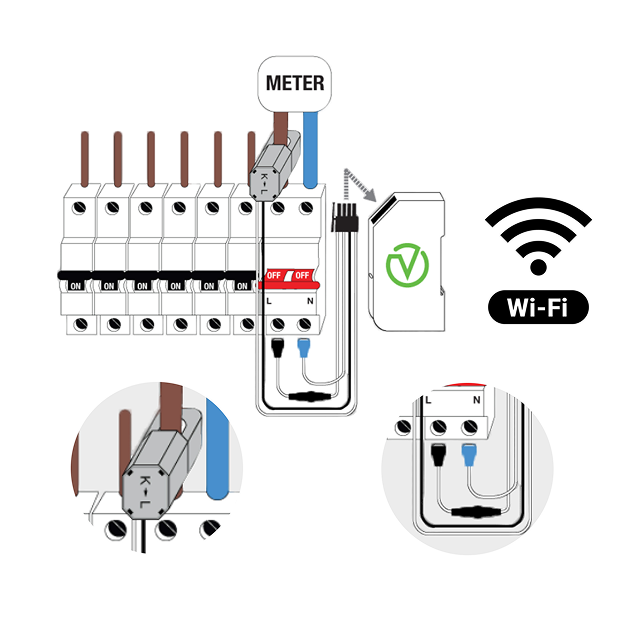 METER

K→L

ON ON ON ON ON ON

OFF OFF

L N

Wi-Fi

K→L

L N